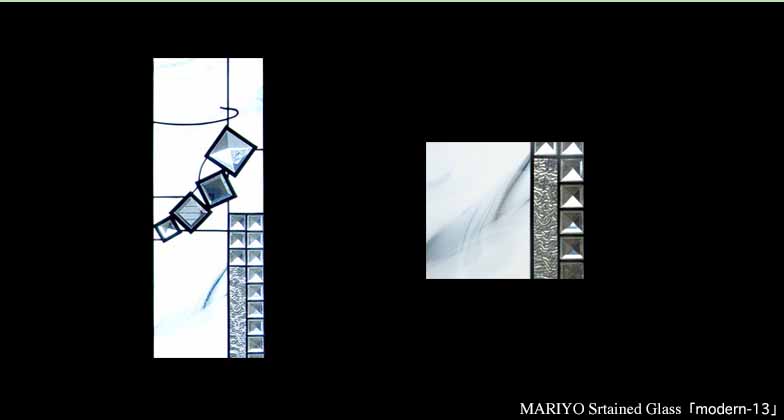 MARIYO Srtained Glass「modern-13」